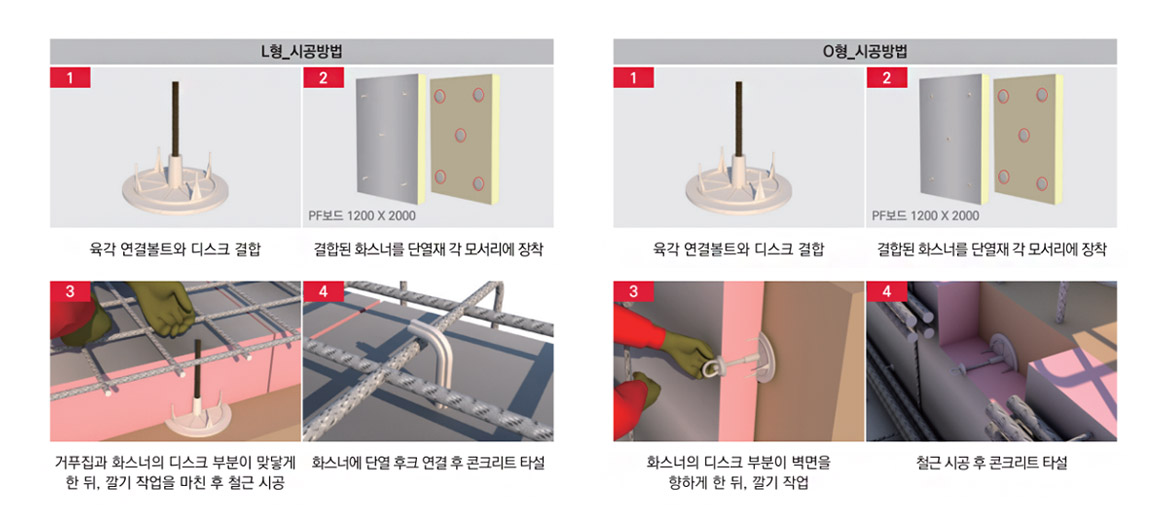 L형_시공방법

1
육각 연결볼트와 디스크 결합

2
PF보드 1200 X 2000
결합된 화스너를 단열재 각 모서리에 장착

3
거푸집과 화스너의 디스크 부분이 맞닿게 한 뒤, 깔기 작업을 마친 후 철근 시공

4
화스너에 단열 후크 연결 후 콘크리트 타설

O형_시공방법

1
육각 연결볼트와 디스크 결합

2
PF보드 1200 X 2000
결합된 화스너를 단열재 각 모서리에 장착

3
화스너의 디스크 부분이 벽면을 향하게 한 뒤, 깔기 작업

4
철근 시공 후 콘크리트 타설