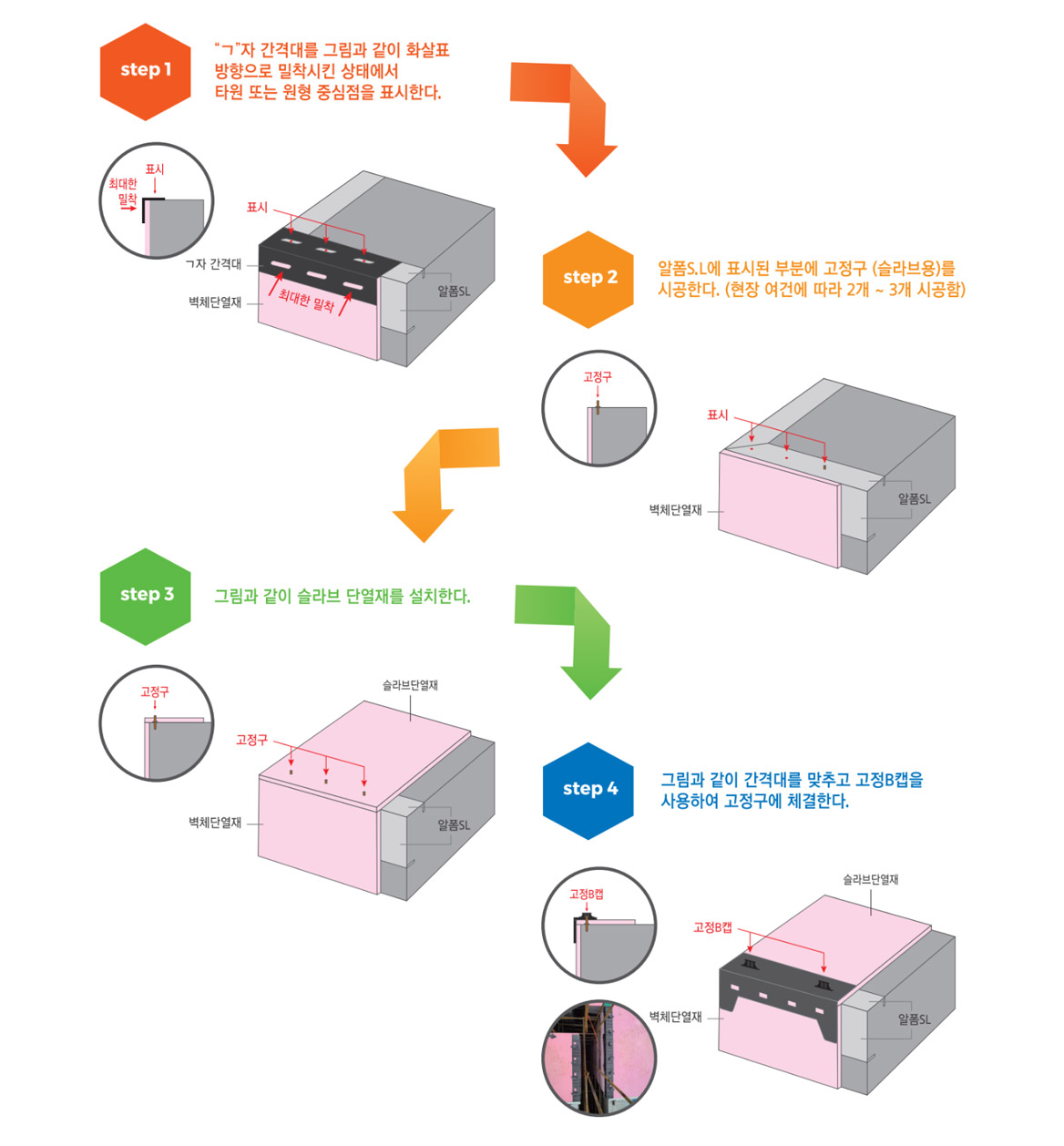 step 1

"ㄱ"자 간격대를 그림과 같이 화살표 방향으로 밀착시킨 상태에서 타원 또는 원형 중심점을 표시한다.

표시
최대한 밀착

표시
ㄱ자 간격대
벽체단열재
최대한 밀착
알폼SL

step 2

알폼S.L에 표시된 부분에 고정구 (슬라브용)를 시공한다. (현장 여건에 따라 2개 ~ 3개 시공함)

고정구

표시
벽체단열재
알폼SL

step 3

그림과 같이 슬라브 단열재를 설치한다.

고정구

슬라브단열재
고정구
벽체단열재
알폼SL

step 4

그림과 같이 간격대를 맞추고 고정B캡을 사용하여 고정구에 체결한다.

고정B캡

슬라브단열재
고정B캡
벽체단열재
알폼SL